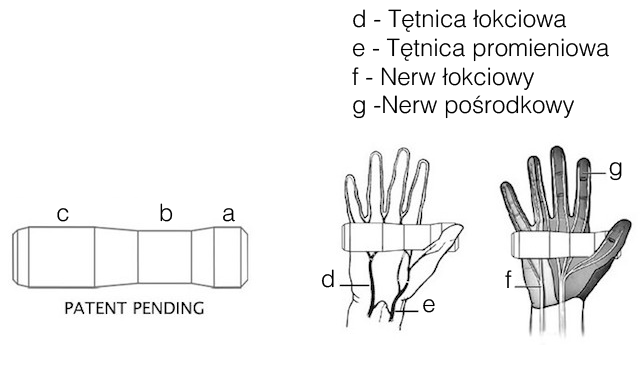 d - Tętnica łokciowa
e - Tętnica promieniowa
f - Nerw łokciowy
g -Nerw pośrodkowy

c b a

PATENT PENDING

d
e

g
f