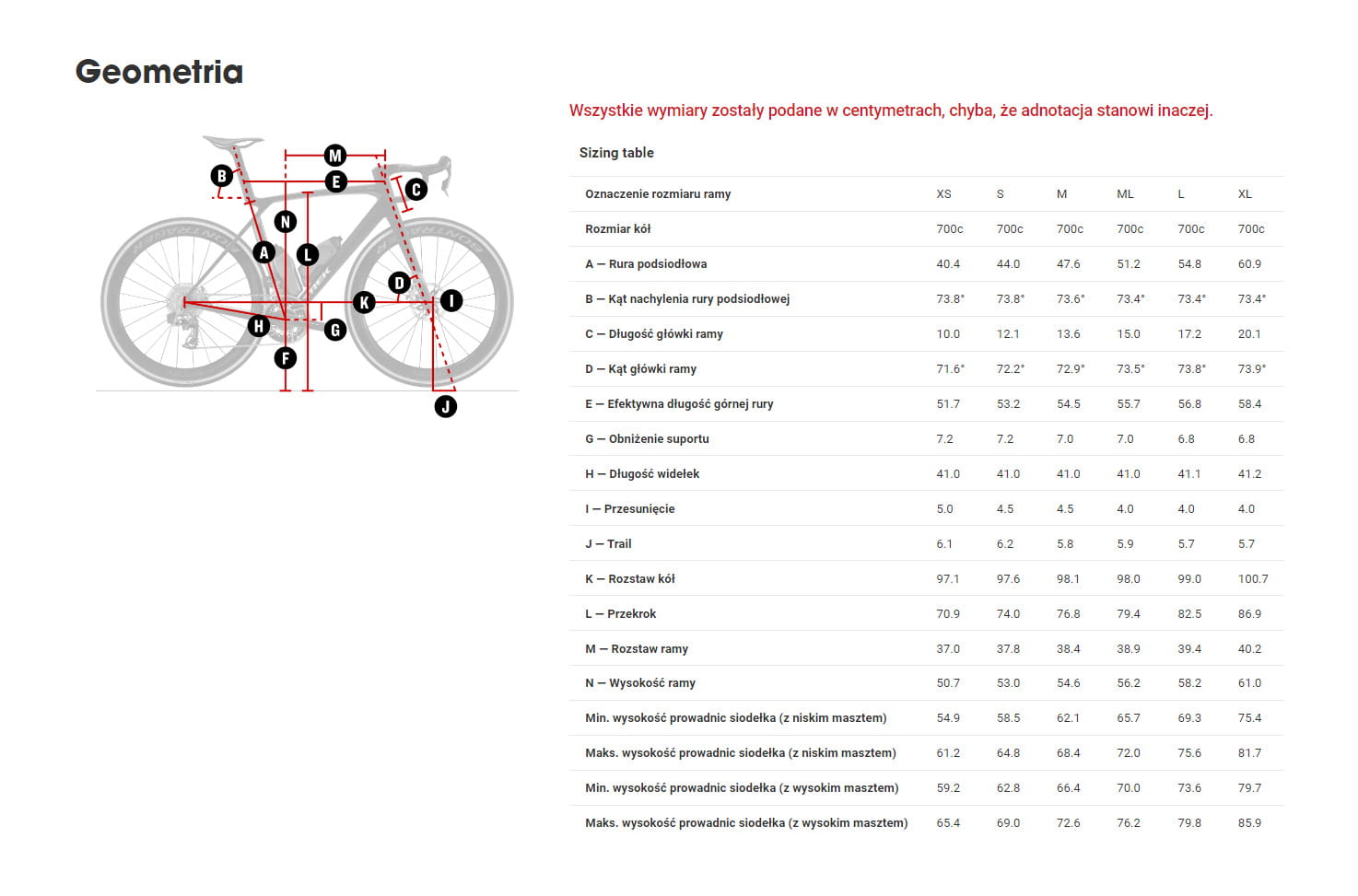 Geometria

M
B
E
C
N
A
L
D
K
I
H
G
F
J

Wszystkie wymiary zostały podane w centymetrach, chyba, że adnotacja stanowi inaczej.

Sizing table

| Oznaczenie rozmiaru ramy | XS | S | M | ML | L | XL |
|---|---|---|---|---|---|---|
| Rozmiar kół | 700c | 700c | 700c | 700c | 700c | 700c |
| A — Rura podsiodłowa | 40.4 | 44.0 | 47.6 | 51.2 | 54.8 | 60.9 |
| B — Kąt nachylenia rury podsiodłowej | 73.8° | 73.8° | 73.6° | 73.4° | 73.4° | 73.4° |
| C — Długość główki ramy | 10.0 | 12.1 | 13.6 | 15.0 | 17.2 | 20.1 |
| D — Kąt główki ramy | 71.6° | 72.2° | 72.9° | 73.5° | 73.8° | 73.9° |
| E — Efektywna długość górnej rury | 51.7 | 53.2 | 54.5 | 55.7 | 56.8 | 58.4 |
| G — Obniżenie suportu | 7.2 | 7.2 | 7.0 | 7.0 | 6.8 | 6.8 |
| H — Długość widełek | 41.0 | 41.0 | 41.0 | 41.0 | 41.1 | 41.2 |
| I — Przesunięcie | 5.0 | 4.5 | 4.5 | 4.0 | 4.0 | 4.0 |
| J — Trail | 6.1 | 6.2 | 5.8 | 5.9 | 5.7 | 5.7 |
| K — Rozstaw kół | 97.1 | 97.6 | 98.1 | 98.0 | 99.0 | 100.7 |
| L — Przekrok | 70.9 | 74.0 | 76.8 | 79.4 | 82.5 | 86.9 |
| M — Rozstaw ramy | 37.0 | 37.8 | 38.4 | 38.9 | 39.4 | 40.2 |
| N — Wysokość ramy | 50.7 | 53.0 | 54.6 | 56.2 | 58.2 | 61.0 |
| Min. wysokość prowadnic siodełka (z niskim masztem) | 54.9 | 58.5 | 62.1 | 65.7 | 69.3 | 75.4 |
| Maks. wysokość prowadnic siodełka (z niskim masztem) | 61.2 | 64.8 | 68.4 | 72.0 | 75.6 | 81.7 |
| Min. wysokość prowadnic siodełka (z wysokim masztem) | 59.2 | 62.8 | 66.4 | 70.0 | 73.6 | 79.7 |
| Maks. wysokość prowadnic siodełka (z wysokim masztem) | 65.4 | 69.0 | 72.6 | 76.2 | 79.8 | 85.9 |